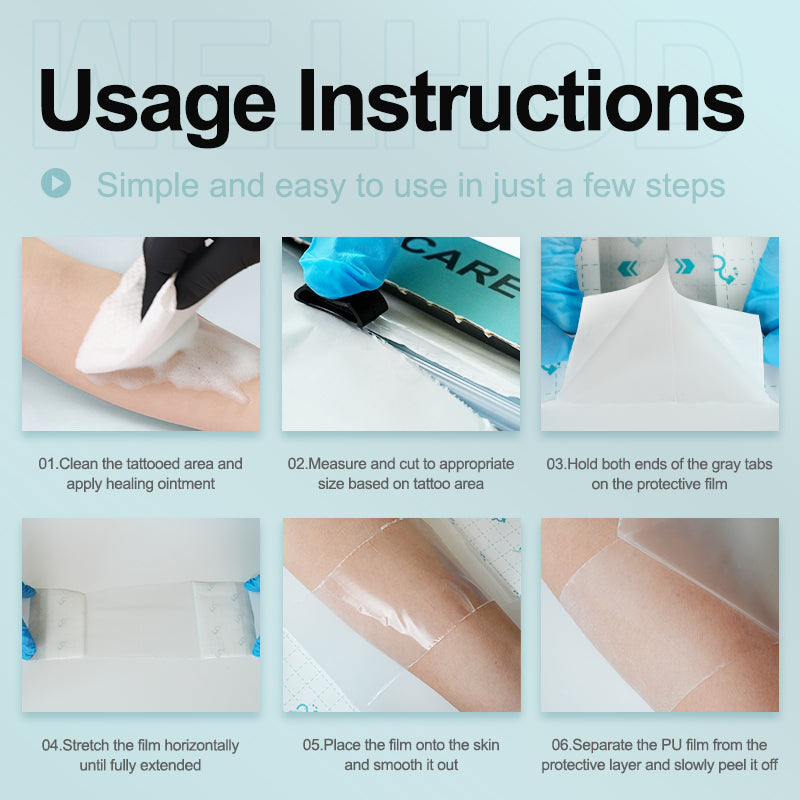 WELLHOD

Usage Instructions

Simple and easy to use in just a few steps

CARE

01.Clean the tattooed area and apply healing ointment

02.Measure and cut to appropriate size based on tattoo area

03.Hold both ends of the gray tabs on the protective film

04.Stretch the film horizontally until fully extended

05.Place the film onto the skin and smooth it out

06.Separate the PU film from the protective layer and slowly peel it off